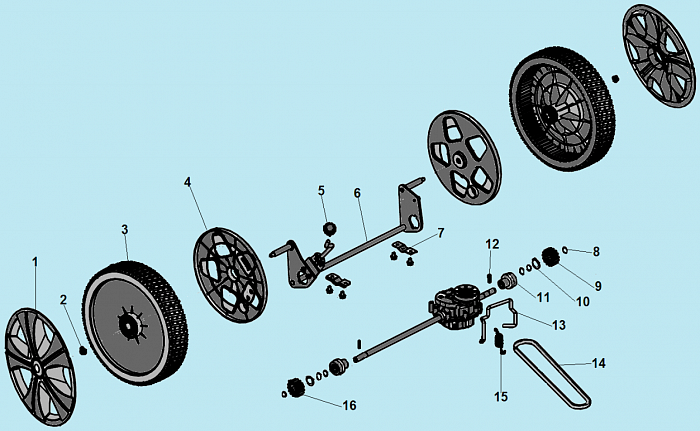 1
2
3
4
5
6
7
8
9
10
11
12
13
14
15
16