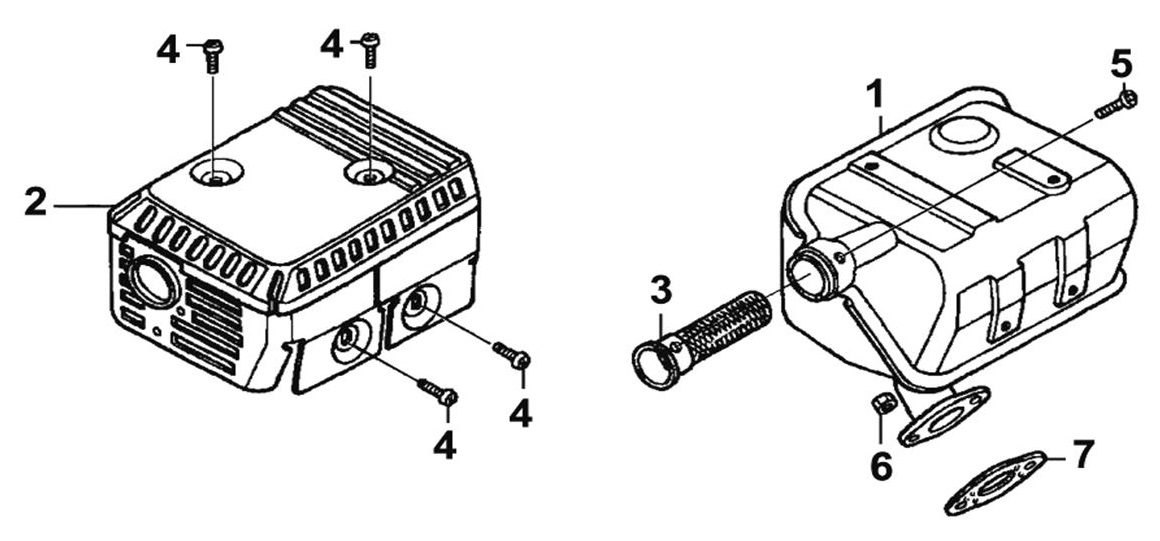 4
4
2
4
4
1
5
3
6
7