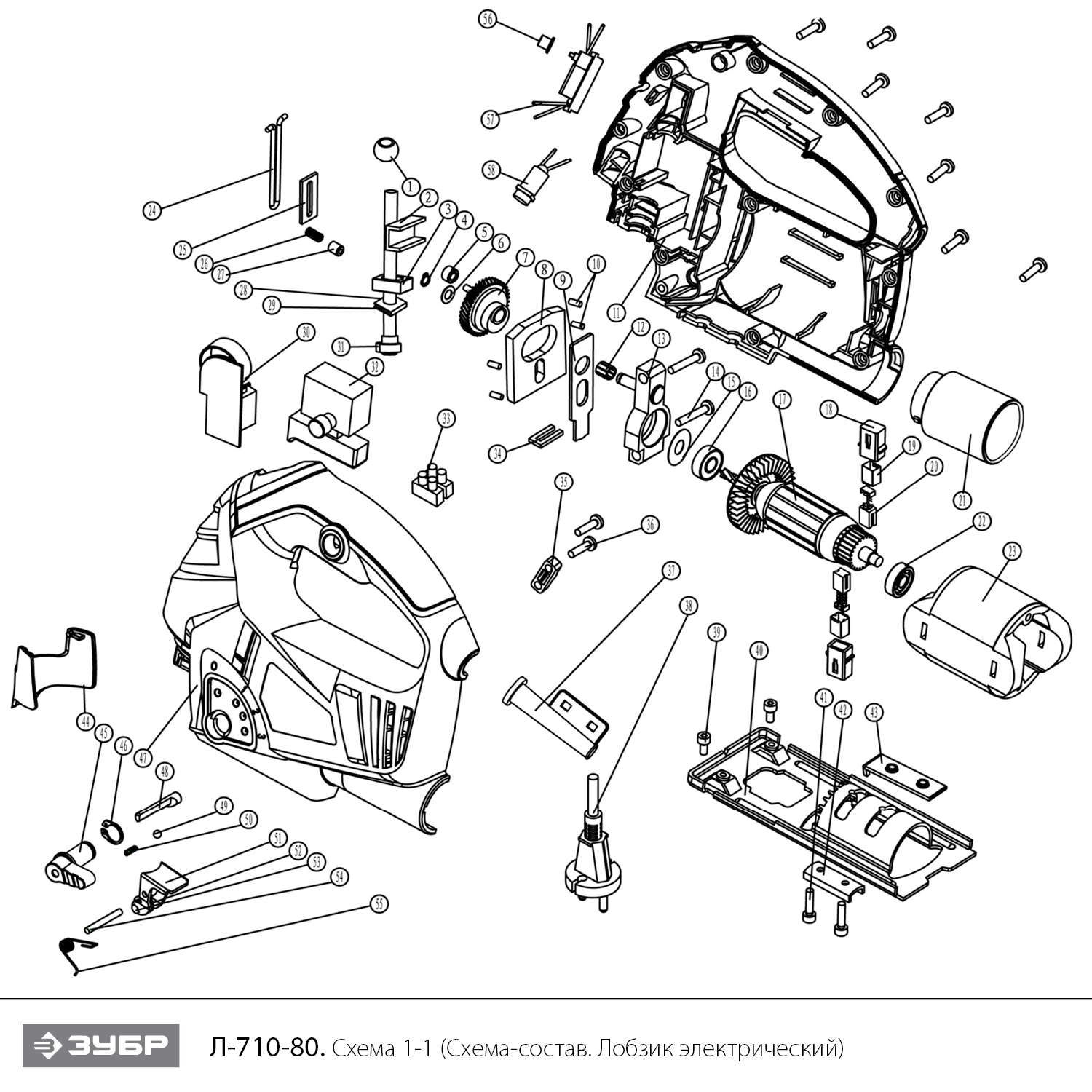 56
57
58
24
25
26
27
28
29
1
2
3
4
5
6
7
8
9
10
11
12
13
14
15
16
17
18
19
20
21
22
23
30
31
32
33
34
35
36
37
38
39
40
41
42
43
44
45
46
47
48
49
50
51
52
53
54
55

ЗУБР

Л-710-80. Схема 1-1 (Схема-состав. Лобзик электрический)